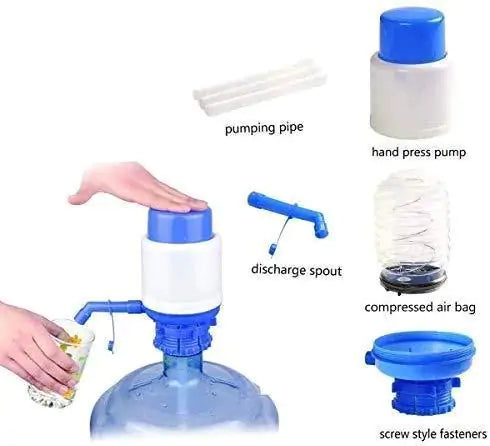 pumping pipe

hand press pump

discharge spout

compressed air bag

screw style fasteners